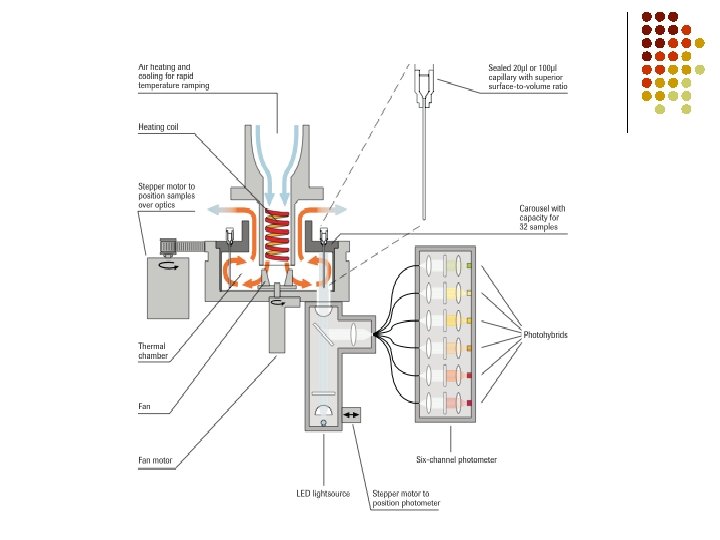 Air heating and cooling for rapid temperature ramping

Heating coil

Stepper motor to position samples over optics

Thermal chamber

Fan

Fan motor

Sealed 20µl or 100µl capillary with superior surface-to-volume ratio

Carousel with capacity for 32 samples

Photohybrids

Six-channel photometer

LED lightsource

Stepper motor to position photometer