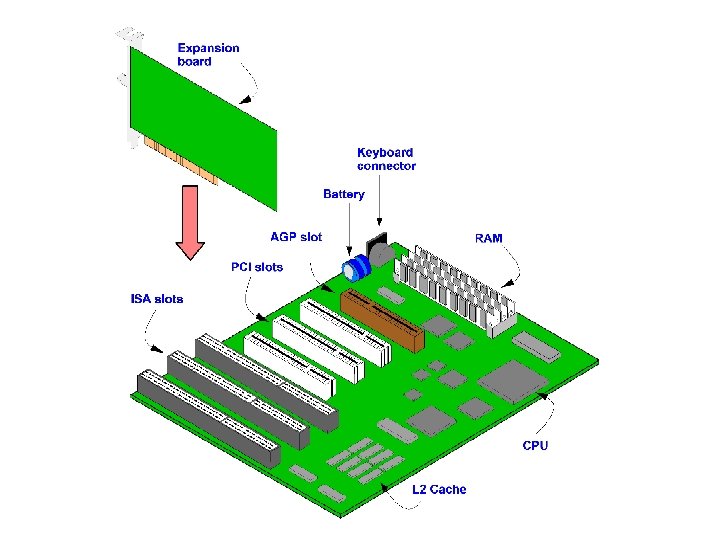 Expansion board

Keyboard connector

Battery

AGP slot

RAM

PCI slots

ISA slots

CPU

L2 Cache