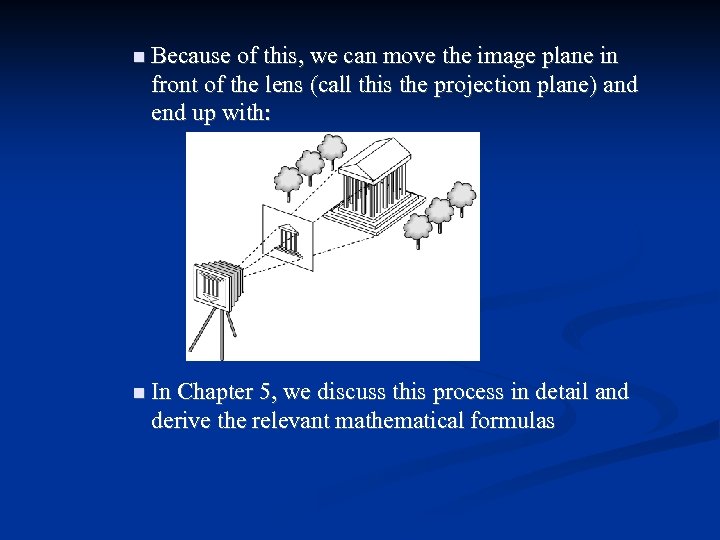 ■ Because of this, we can move the image plane in front of the lens (call this the projection plane) and end up with:

■ In Chapter 5, we discuss this process in detail and derive the relevant mathematical formulas