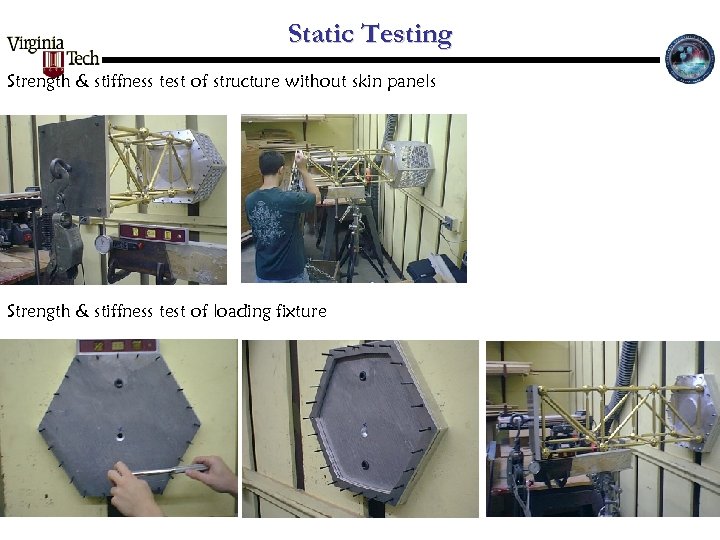 Virginia Tech

Static Testing

Strength & stiffness test of structure without skin panels

Strength & stiffness test of loading fixture