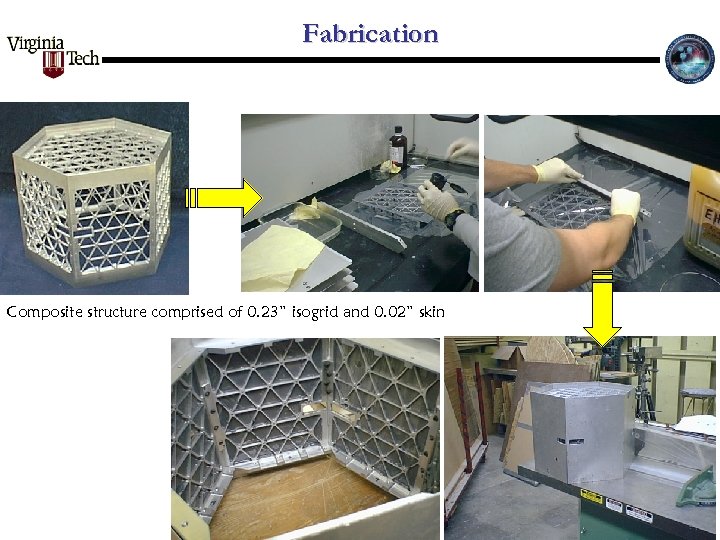 Virginia Tech

Fabrication

Composite structure comprised of 0.23" isogrid and 0.02" skin