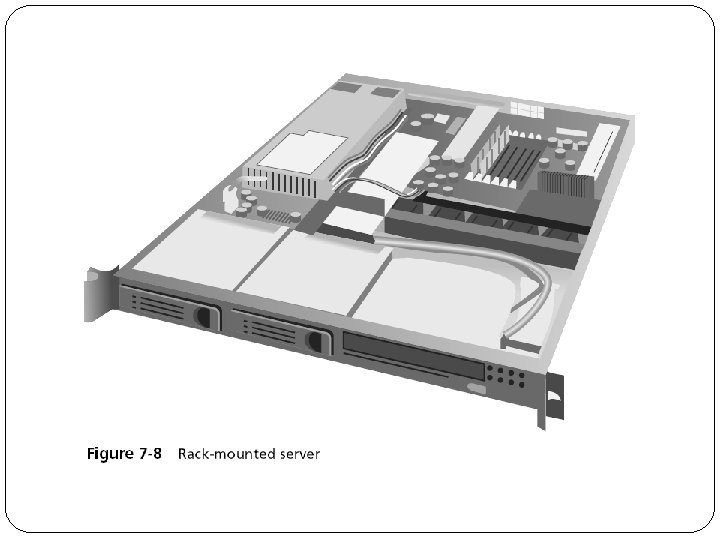 Figure 7-8 Rack-mounted server