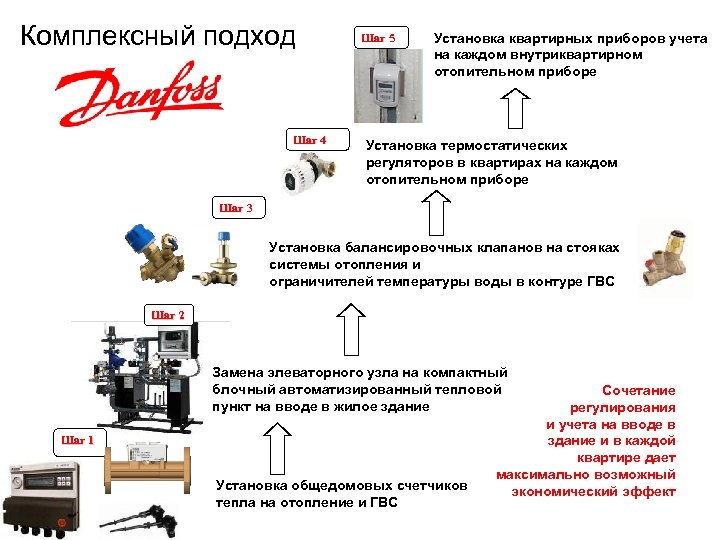 Комплексный подход

Danfoss

Шаг 5

Установка квартирных приборов учета на каждом внутриквартирном отопительном приборе

Шаг 4

Установка термостатических регуляторов в квартирах на каждом отопительном приборе

Шаг 3

Установка балансировочных клапанов на стояках системы отопления и ограничителей температуры воды в контуре ГВС

Шаг 2

Замена элеваторного узла на компактный блочный автоматизированный тепловой пункт на вводе в жилое здание

Шаг 1

Установка общедомовых счетчиков тепла на отопление и ГВС

Сочетание регулирования и учета на вводе в здание и в каждой квартире дает максимально возможный экономический эффект