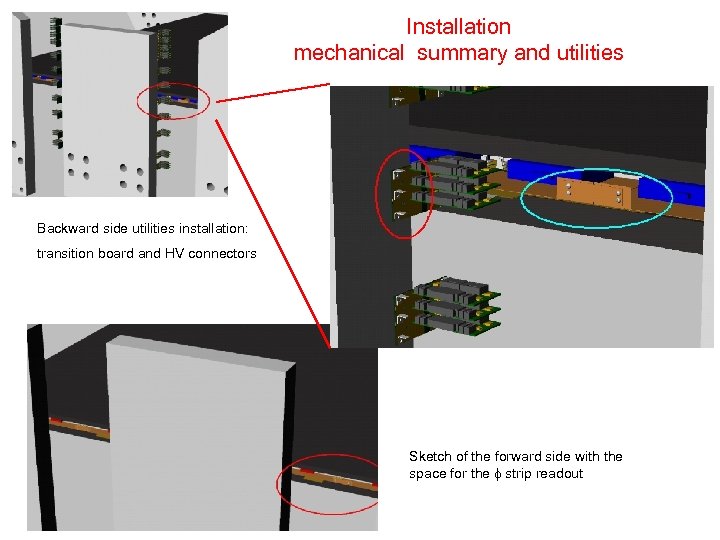 Installation
mechanical summary and utilities

Backward side utilities installation:
transition board and HV connectors

Sketch of the forward side with the space for the $\phi$ strip readout