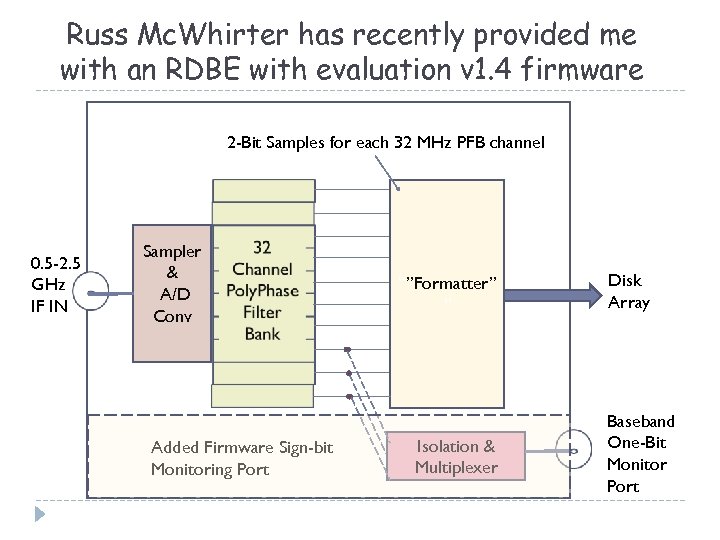 Russ McWhirter has recently provided me with an RDBE with evaluation v1.4 firmware

2-Bit Samples for each 32 MHz PFB channel

0.5-2.5 GHz IF IN

Sampler & A/D Conv

32 Channel PolyPhase Filter Bank

"Formatter"

Disk Array

Added Firmware Sign-bit Monitoring Port

Isolation & Multiplexer

Baseband One-Bit Monitor Port