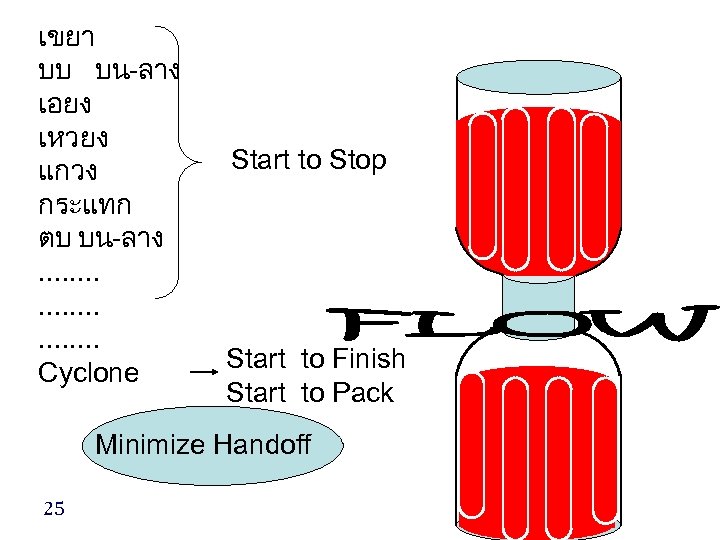 เขยา
บบ บน-ลาง
เอยง
เหวยง
แกวง
กระแทก
ตบ บน-ลาง
........
........
........
Cyclone

Start to Stop

Start to Finish
Start to Pack

Minimize Handoff

FLOW

25