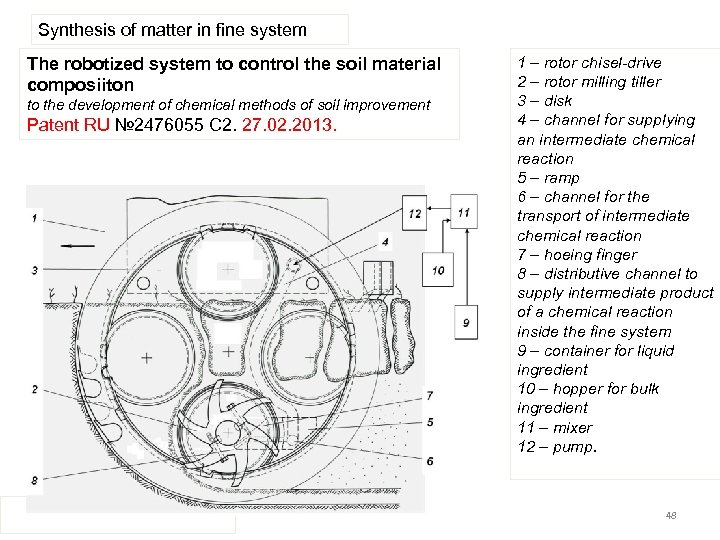 Synthesis of matter in fine system

The robotized system to control the soil material composiiton
to the development of chemical methods of soil improvement
Patent RU №2476055 C2. 27.02.2013.

1 – rotor chisel-drive
2 – rotor milling tiller
3 – disk
4 – channel for supplying an intermediate chemical reaction
5 – ramp
6 – channel for the transport of intermediate chemical reaction
7 – hoeing finger
8 – distributive channel to supply intermediate product of a chemical reaction inside the fine system
9 – container for liquid ingredient
10 – hopper for bulk ingredient
11 – mixer
12 – pump.

1
3
2
8
12
11
4
10
9
7
5
6

48