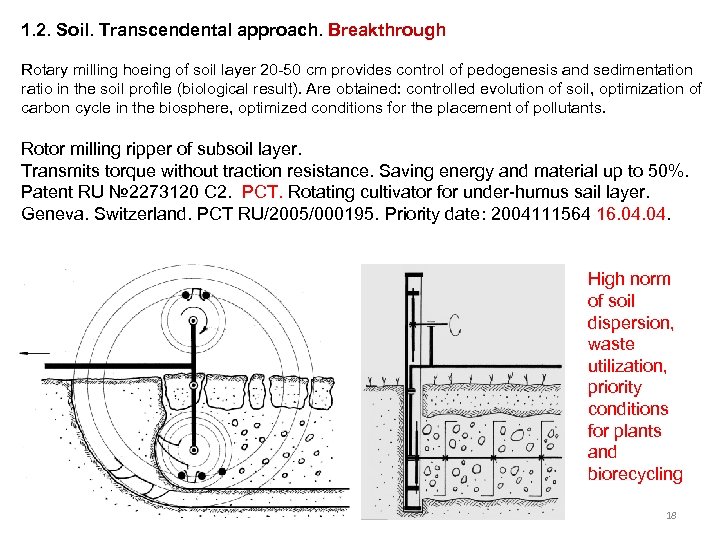 1.2. Soil. Transcendental approach. Breakthrough

Rotary milling hoeing of soil layer 20-50 cm provides control of pedogenesis and sedimentation ratio in the soil profile (biological result). Are obtained: controlled evolution of soil, optimization of carbon cycle in the biosphere, optimized conditions for the placement of pollutants.

Rotor milling ripper of subsoil layer.
Transmits torque without traction resistance. Saving energy and material up to 50%.
Patent RU №2273120 C2. PCT. Rotating cultivator for under-humus sail layer.
Geneva. Switzerland. PCT RU/2005/000195. Priority date: 2004111564 16.04.04.

High norm of soil dispersion, waste utilization, priority conditions for plants and biorecycling

18