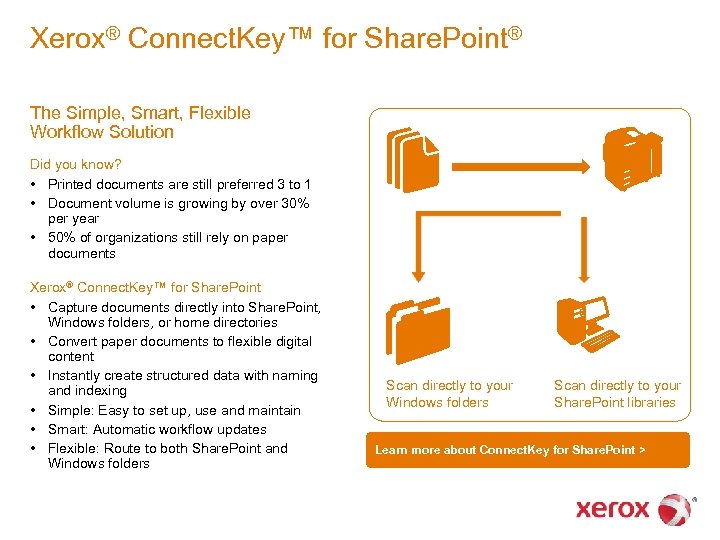 Xerox® ConnectKey™ for SharePoint®

The Simple, Smart, Flexible Workflow Solution

Did you know?
• Printed documents are still preferred 3 to 1
• Document volume is growing by over 30% per year
• 50% of organizations still rely on paper documents

Xerox® ConnectKey™ for SharePoint
• Capture documents directly into SharePoint, Windows folders, or home directories
• Convert paper documents to flexible digital content
• Instantly create structured data with naming and indexing
• Simple: Easy to set up, use and maintain
• Smart: Automatic workflow updates
• Flexible: Route to both SharePoint and Windows folders

Scan directly to your Windows folders

Scan directly to your SharePoint libraries

Learn more about ConnectKey for SharePoint >

xerox