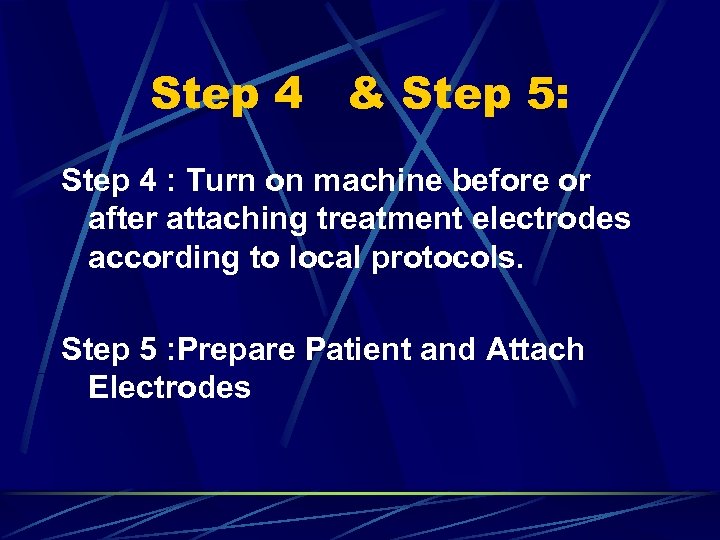 Step 4 & Step 5:

Step 4 : Turn on machine before or after attaching treatment electrodes according to local protocols.

Step 5 :Prepare Patient and Attach Electrodes