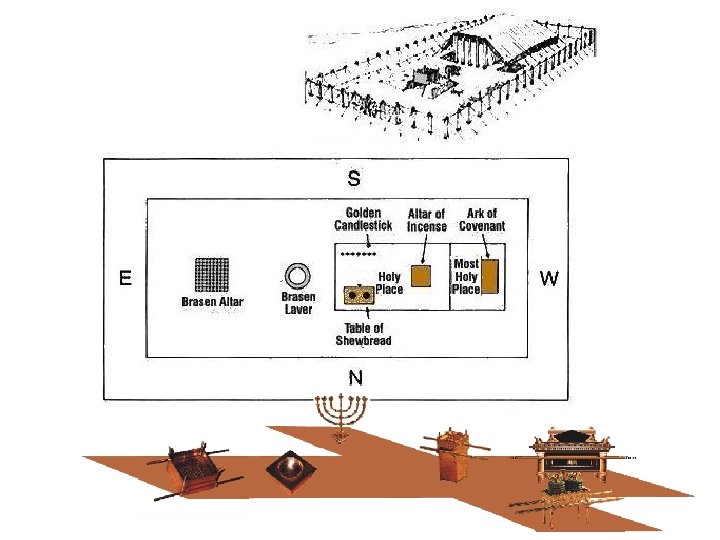 S

Golden Candlestick

Altar of Incense

Ark of Covenant

E

Brasen Altar

Brasen Laver

Holy Place

Most Holy Place

W

Table of Shewbread

N