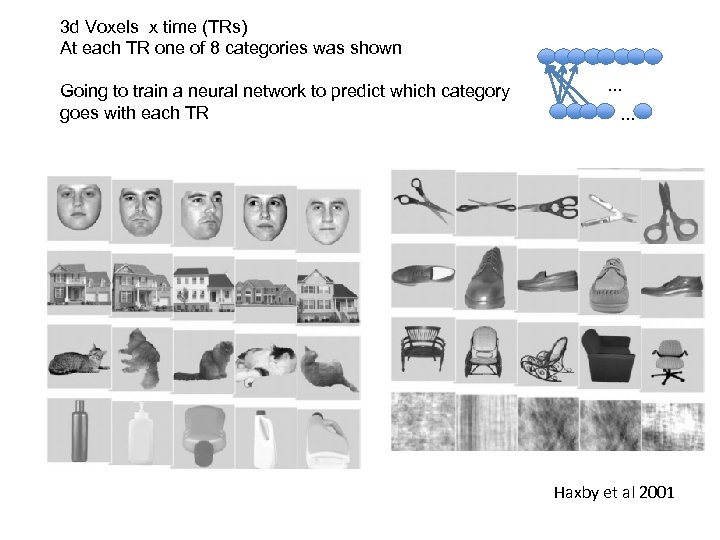 3d Voxels x time (TRs)
At each TR one of 8 categories was shown

Going to train a neural network to predict which category goes with each TR

...
...

Haxby et al 2001