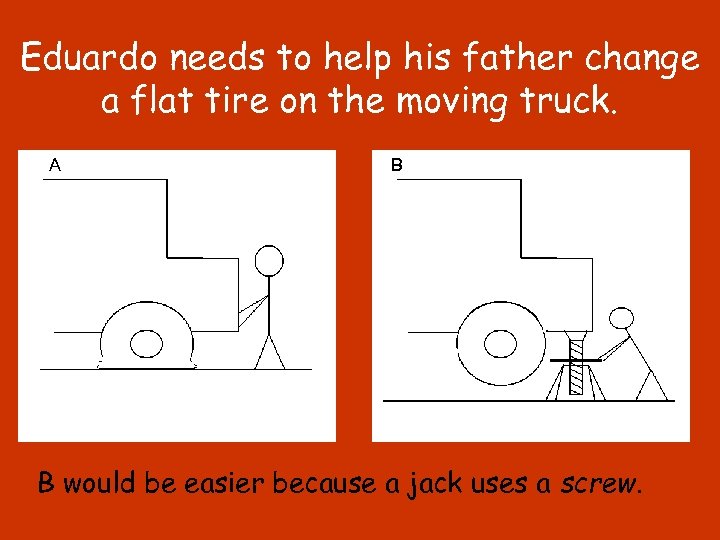 Eduardo needs to help his father change a flat tire on the moving truck.

A

B

B would be easier because a jack uses a screw.