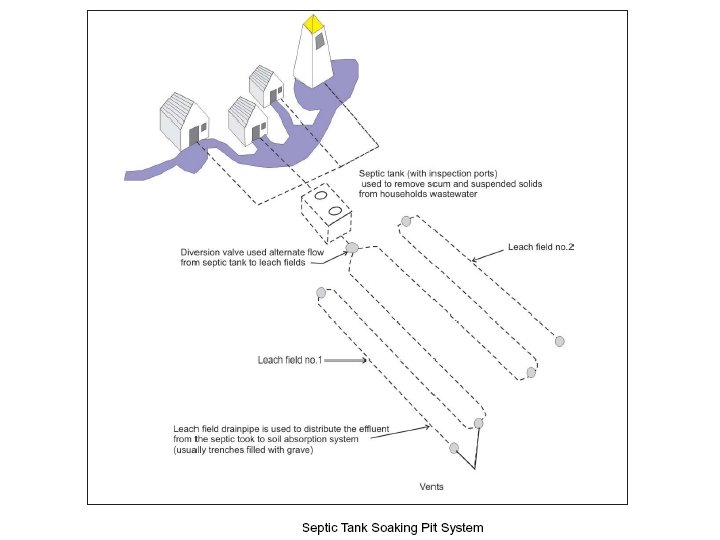 Septic tank (with inspection ports) used to remove scum and suspended solids from households wastewater

Diversion valve used alternate flow from septic tank to leach fields

Leach field no.2

Leach field no.1

Leach field drainpipe is used to distribute the effluent from the septic took to soil absorption system (usually trenches filled with grave)

Vents

Septic Tank Soaking Pit System