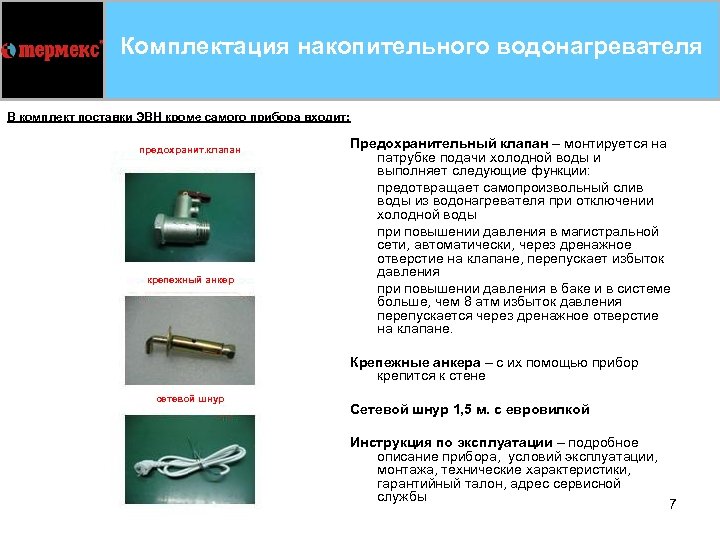 термекс

Комплектация накопительного водонагревателя

В комплект поставки ЭВН кроме самого прибора входит:

предохранит.клапан

крепежный анкер

сетевой шнур

Предохранительный клапан – монтируется на патрубке подачи холодной воды и выполняет следующие функции:

предотвращает самопроизвольный слив воды из водонагревателя при отключении холодной воды

при повышении давления в магистральной сети, автоматически, через дренажное отверстие на клапане, перепускает избыток давления

при повышении давления в баке и в системе больше, чем 8 атм избыток давления перепускается через дренажное отверстие на клапане.

Крепежные анкера – с их помощью прибор крепится к стене

Сетевой шнур 1,5 м. с евровилкой

Инструкция по эксплуатации – подробное описание прибора, условий эксплуатации, монтажа, технические характеристики, гарантийный талон, адрес сервисной службы

7