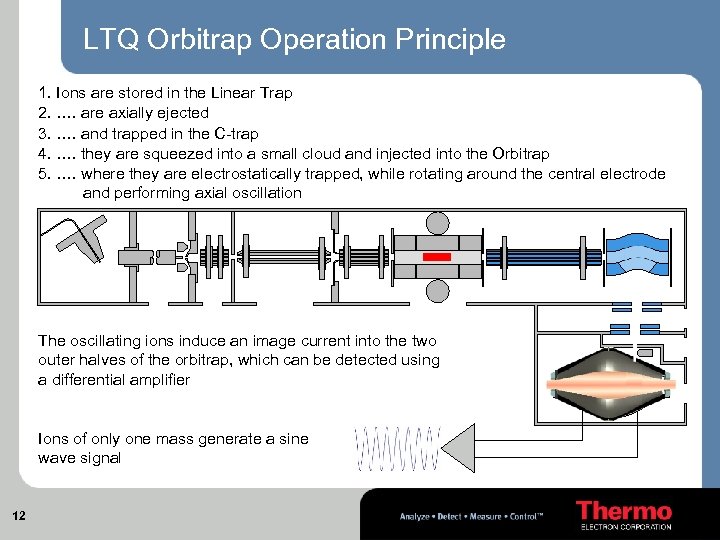 LTQ Orbitrap Operation Principle

1. Ions are stored in the Linear Trap
2. .... are axially ejected
3. .... and trapped in the C-trap
4. .... they are squeezed into a small cloud and injected into the Orbitrap
5. .... where they are electrostatically trapped, while rotating around the central electrode and performing axial oscillation

The oscillating ions induce an image current into the two outer halves of the orbitrap, which can be detected using a differential amplifier

Ions of only one mass generate a sine wave signal

12

Analyze • Detect • Measure • Control™

Thermo
ELECTRON CORPORATION