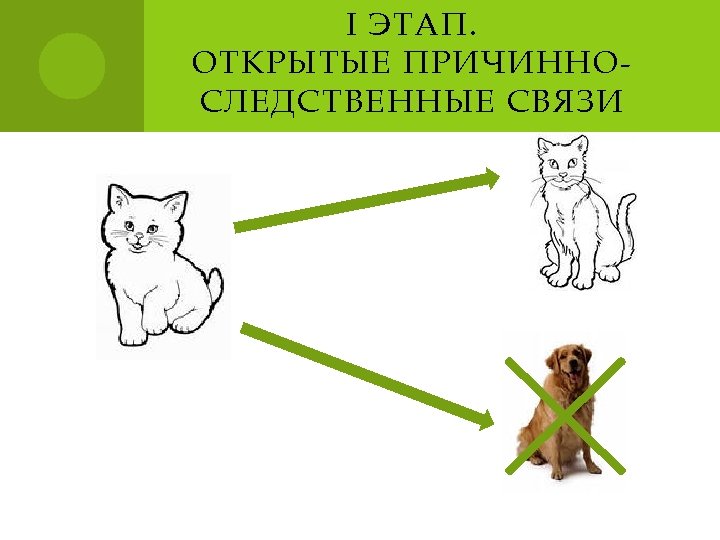 I ЭТАП.
ОТКРЫТЫЕ ПРИЧИННО-СЛЕДСТВЕННЫЕ СВЯЗИ