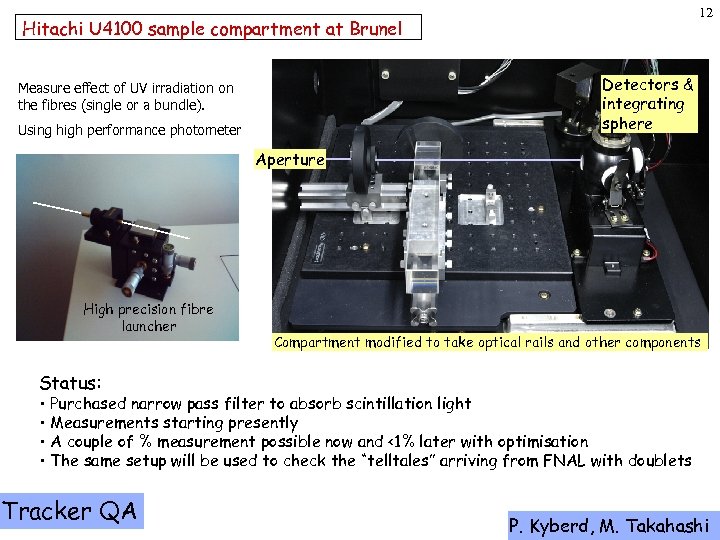 12

Hitachi U4100 sample compartment at Brunel

Measure effect of UV irradiation on the fibres (single or a bundle).

Using high performance photometer

High precision fibre launcher

Aperture

Detectors & integrating sphere

Compartment modified to take optical rails and other components

Status:
• Purchased narrow pass filter to absorb scintillation light
• Measurements starting presently
• A couple of % measurement possible now and <1% later with optimisation
• The same setup will be used to check the "telltales" arriving from FNAL with doublets

Tracker QA

P. Kyberd, M. Takahashi