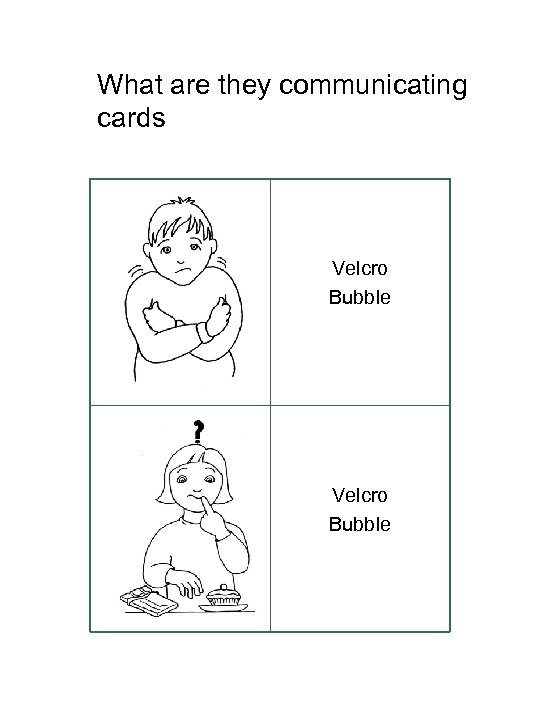 What are they communicating cards

|  | Velcro Bubble |
|---|---|
| ? | Velcro Bubble |