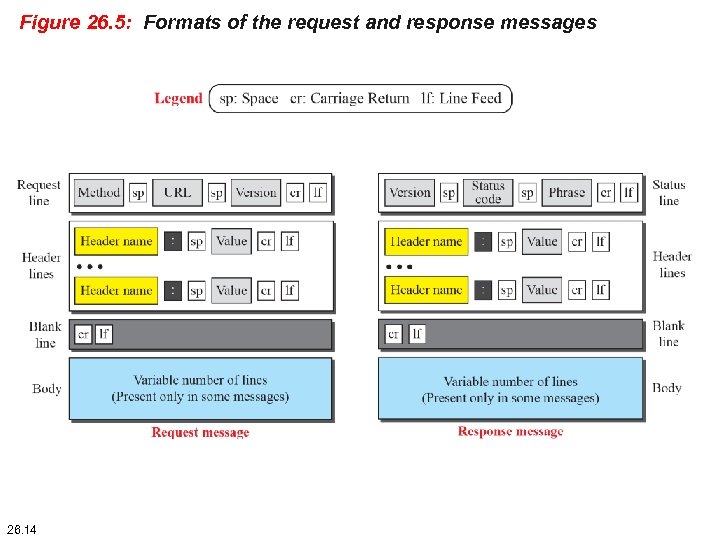 Figure 26.5: Formats of the request and response messages

Legend sp: Space cr: Carriage Return lf: Line Feed

Request line
Method sp URL sp Version cr lf

Header lines
Header name : sp Value cr lf
• • •
Header name : sp Value cr lf

Blank line
cr lf

Body
Variable number of lines
(Present only in some messages)

Request message

Version sp Status code sp Phrase cr lf
Status line

Header name : sp Value cr lf
• • •
Header name : sp Value cr lf
Header lines

cr lf
Blank line

Variable number of lines
(Present only in some messages)
Body

Response message

26.14