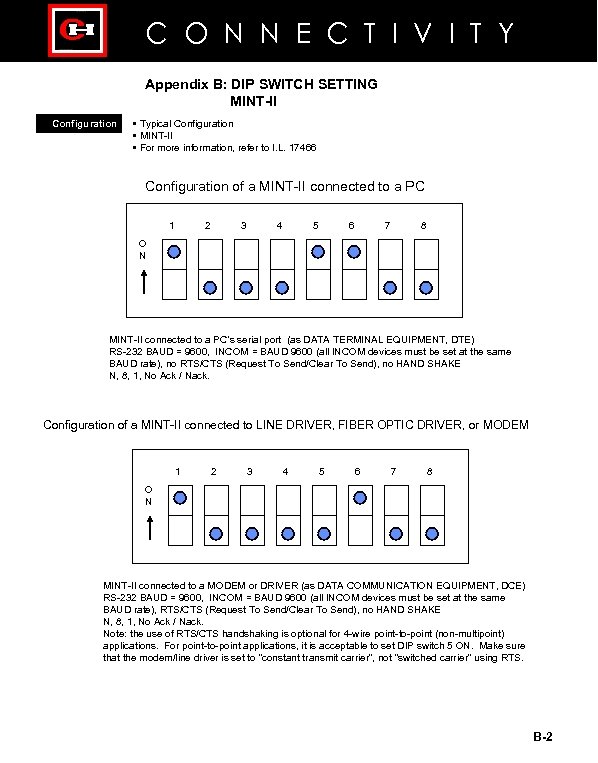 CONNECTIVITY

Appendix B: DIP SWITCH SETTING
MINT-II

Configuration

▪ Typical Configuration
▪ MINT-II
▪ For more information, refer to I.L. 17466

Configuration of a MINT-II connected to a PC

1 2 3 4 5 6 7 8

O
N

MINT-II connected to a PC's serial port (as DATA TERMINAL EQUIPMENT, DTE)
RS-232 BAUD = 9600, INCOM = BAUD 9600 (all INCOM devices must be set at the same BAUD rate), no RTS/CTS (Request To Send/Clear To Send), no HAND SHAKE
N, 8, 1, No Ack / Nack.

Configuration of a MINT-II connected to LINE DRIVER, FIBER OPTIC DRIVER, or MODEM

1 2 3 4 5 6 7 8

O
N

MINT-II connected to a MODEM or DRIVER (as DATA COMMUNICATION EQUIPMENT, DCE)
RS-232 BAUD = 9600, INCOM = BAUD 9600 (all INCOM devices must be set at the same BAUD rate), RTS/CTS (Request To Send/Clear To Send), no HAND SHAKE
N, 8, 1, No Ack / Nack.
Note: the use of RTS/CTS handshaking is optional for 4-wire point-to-point (non-multipoint) applications. For point-to-point applications, it is acceptable to set DIP switch 5 ON. Make sure that the modem/line driver is set to "constant transmit carrier", not "switched carrier" using RTS.

B-2