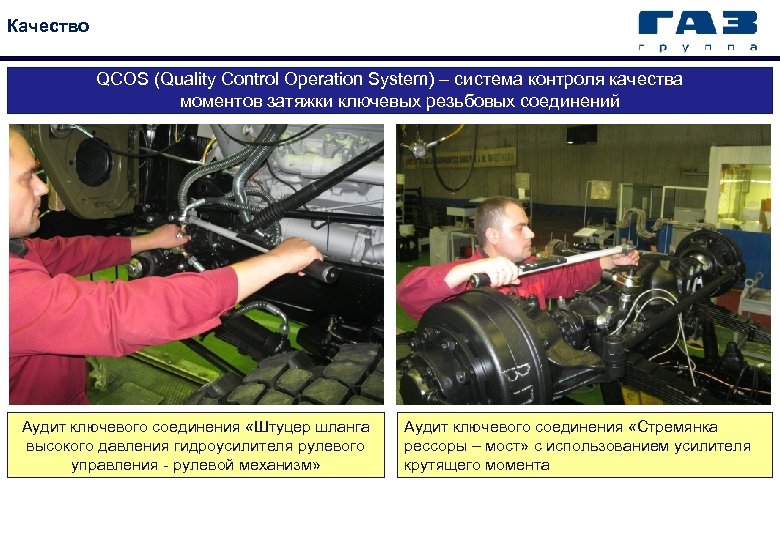 Качество

ГАЗ
группа

QCOS (Quality Control Operation System) – система контроля качества моментов затяжки ключевых резьбовых соединений

Аудит ключевого соединения «Штуцер шланга высокого давления гидроусилителя рулевого управления - рулевой механизм»

Аудит ключевого соединения «Стремянка рессоры – мост» с использованием усилителя крутящего момента