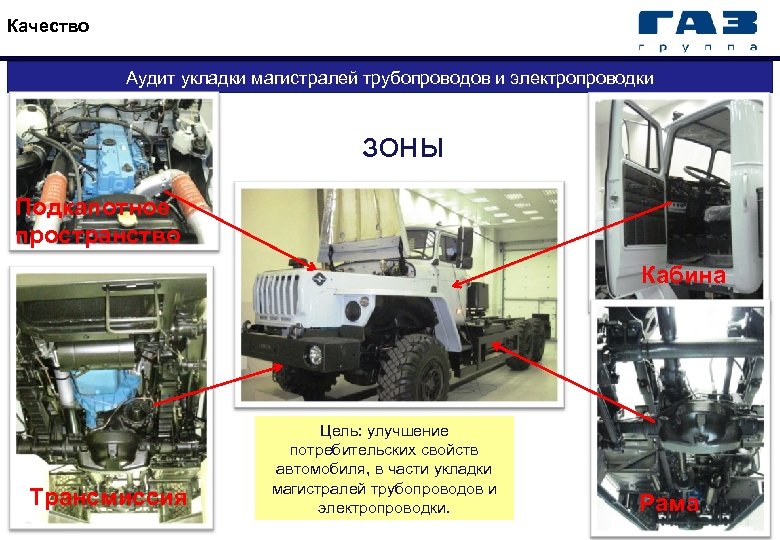 Качество

ГАЗ
группа

Аудит укладки магистралей трубопроводов и электропроводки

ЗОНЫ

Подкапотное пространство

Кабина

Трансмиссия

Рама

Цель: улучшение потребительских свойств автомобиля, в части укладки магистралей трубопроводов и электропроводки.