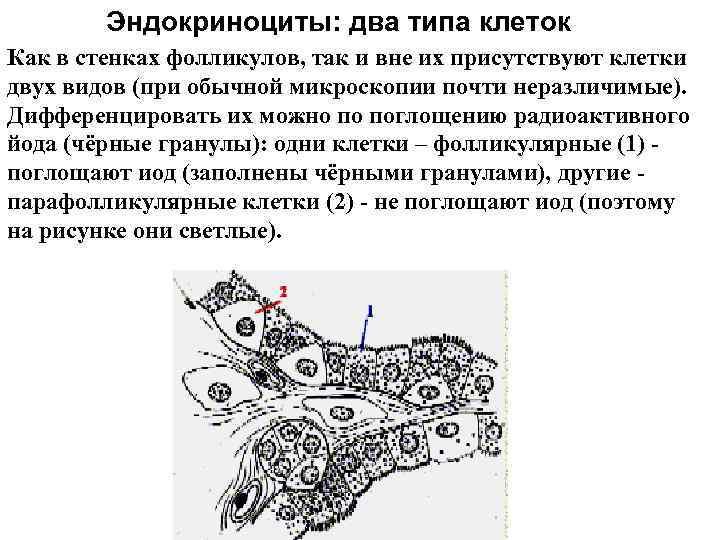 Эндокриноциты: два типа клеток

Как в стенках фолликулов, так и вне их присутствуют клетки двух видов (при обычной микроскопии почти неразличимые). Дифференцировать их можно по поглощению радиоактивного йода (чёрные гранулы): одни клетки – фолликулярные (1) - поглощают иод (заполнены чёрными гранулами), другие - парафолликулярные клетки (2) - не поглощают иод (поэтому на рисунке они светлые).

2

1