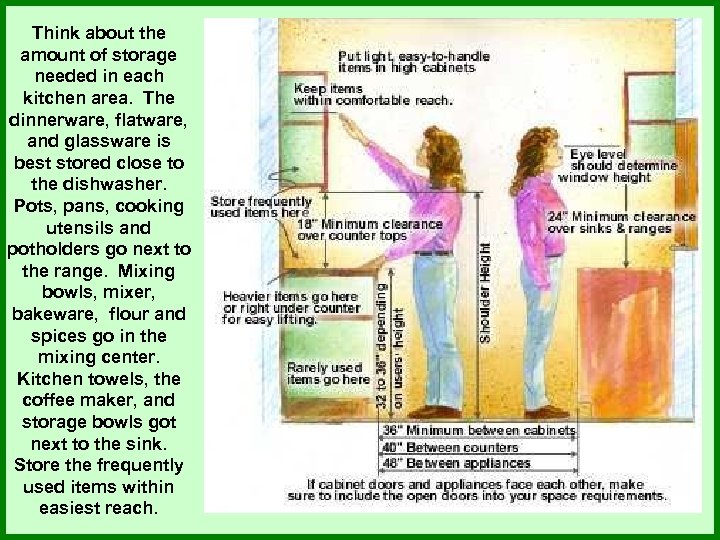 Think about the amount of storage needed in each kitchen area. The dinnerware, flatware, and glassware is best stored close to the dishwasher. Pots, pans, cooking utensils and potholders go next to the range. Mixing bowls, mixer, bakeware, flour and spices go in the mixing center. Kitchen towels, the coffee maker, and storage bowls got next to the sink. Store the frequently used items within easiest reach.

Put light, easy-to-handle items in high cabinets

Keep items within comfortable reach.

Store frequently used items here

18" Minimum clearance over counter tops

Heavier items go here or right under counter for easy lifting.

Rarely used items go here

32 to 36" depending on users' height

Shoulder Height

Eye level should determine window height

24" Minimum clearance over sinks & ranges

36" Minimum between cabinets

40" Between counters

48" Between appliances

If cabinet doors and appliances face each other, make sure to include the open doors into your space requirements.