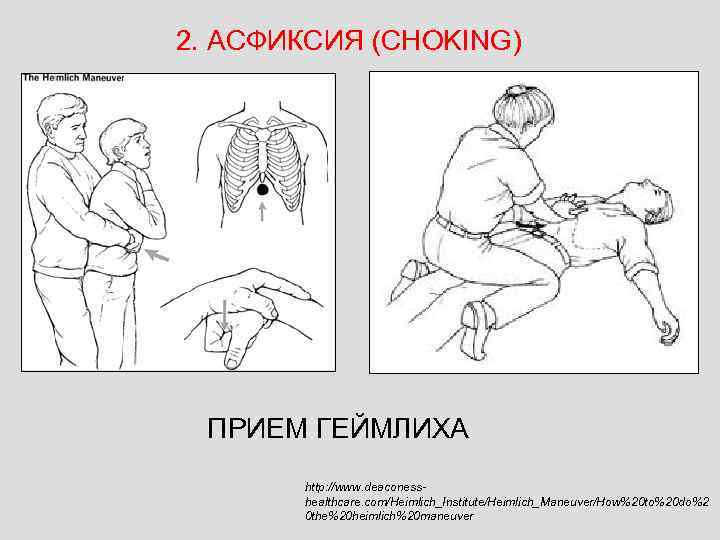 2. АСФИКСИЯ (CHOKING)

The Heimlich Maneuver

ПРИЕМ ГЕЙМЛИХА

http://www.deaconess-healthcare.com/Heimlich_Institute/Heimlich_Maneuver/How%20to%20do%20the%20heimlich%20maneuver