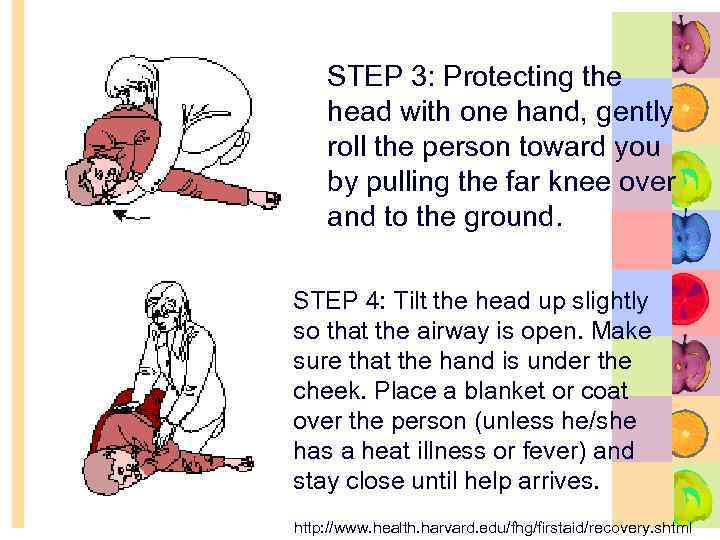 STEP 3: Protecting the head with one hand, gently roll the person toward you by pulling the far knee over and to the ground.

STEP 4: Tilt the head up slightly so that the airway is open. Make sure that the hand is under the cheek. Place a blanket or coat over the person (unless he/she has a heat illness or fever) and stay close until help arrives.

http://www.health.harvard.edu/fhg/firstaid/recovery.shtml