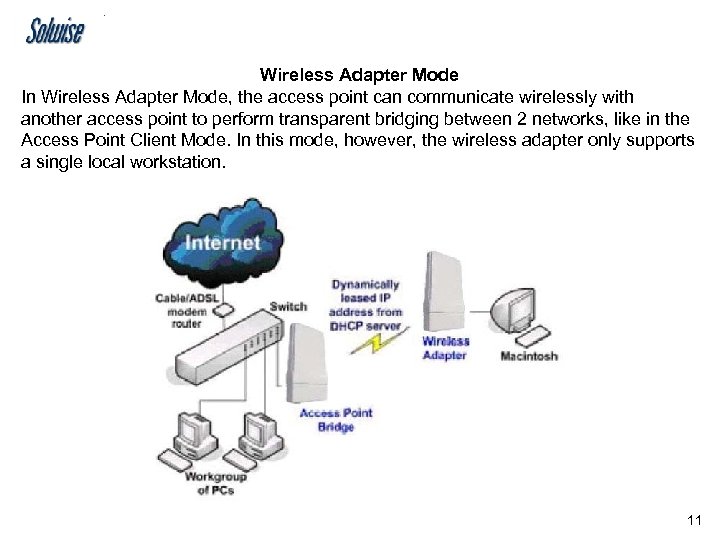 Solwise

Wireless Adapter Mode

In Wireless Adapter Mode, the access point can communicate wirelessly with another access point to perform transparent bridging between 2 networks, like in the Access Point Client Mode. In this mode, however, the wireless adapter only supports a single local workstation.

Internet

Cable/ADSL modem router

Switch

Dynamically leased IP address from DHCP server

Wireless Adapter

Macintosh

Access Point Bridge

Workgroup of PCs

11