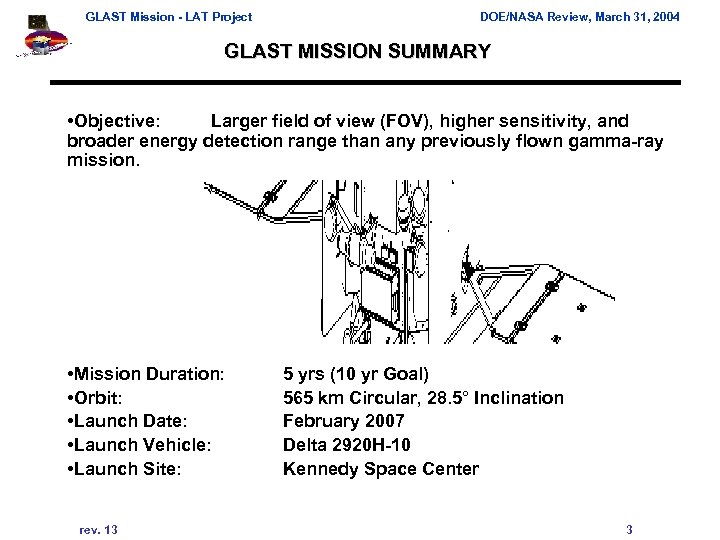 GLAST Mission - LAT Project

DOE/NASA Review, March 31, 2004

GLAST MISSION SUMMARY

•Objective: Larger field of view (FOV), higher sensitivity, and broader energy detection range than any previously flown gamma-ray mission.

•Mission Duration: 5 yrs (10 yr Goal)
•Orbit: 565 km Circular, 28.5° Inclination
•Launch Date: February 2007
•Launch Vehicle: Delta 2920H-10
•Launch Site: Kennedy Space Center

rev. 13

3