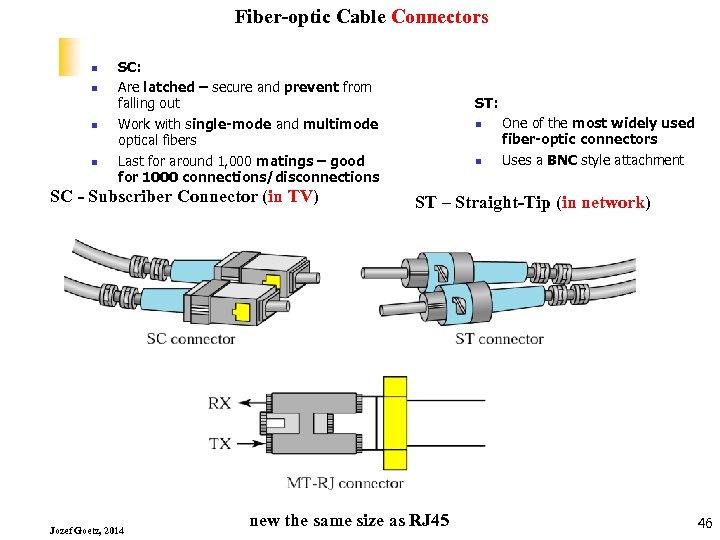 Fiber-optic Cable Connectors

- SC:
- Are latched – secure and prevent from falling out
- Work with single-mode and multimode optical fibers
- Last for around 1,000 matings – good for 1000 connections/disconnections

SC - Subscriber Connector (in TV)

ST:
- One of the most widely used fiber-optic connectors
- Uses a BNC style attachment

ST – Straight-Tip (in network)

SC connector

ST connector

RX

TX

MT-RJ connector

new the same size as RJ45

Jozef Goetz, 2014

46