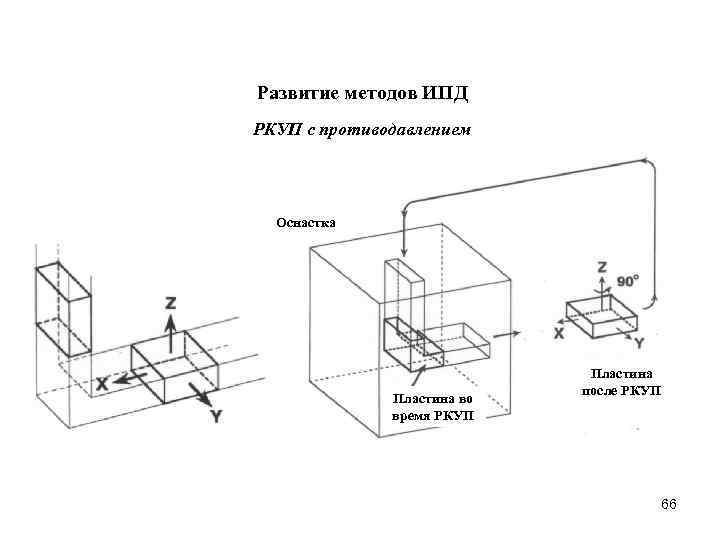 Развитие методов ИПД

РКУП с противодавлением

Оснастка

Z

X

Y

Z

90°

X

Y

Пластина во время РКУП

Пластина после РКУП

66