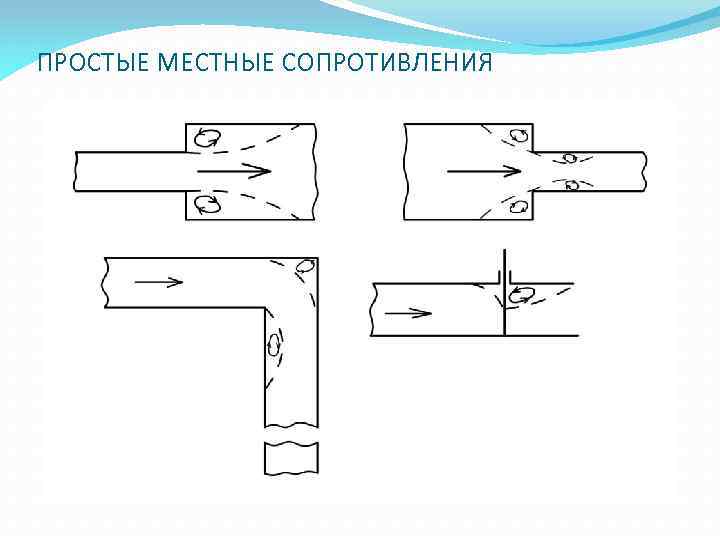 ПРОСТЫЕ МЕСТНЫЕ СОПРОТИВЛЕНИЯ