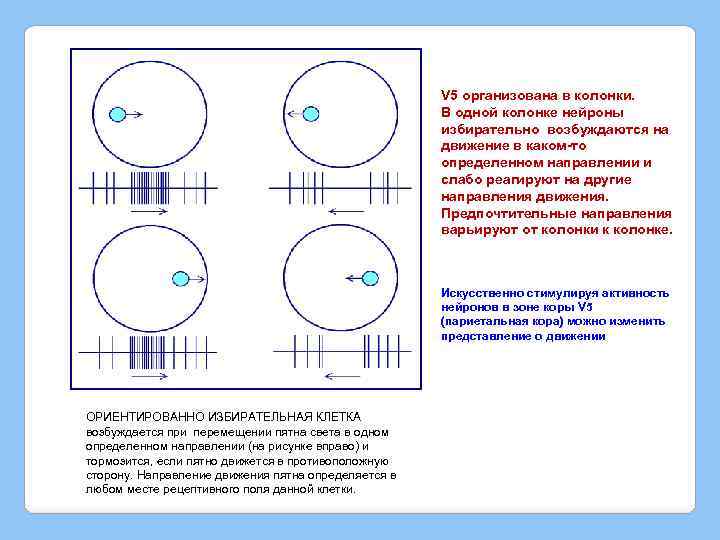 V5 организована в колонки. В одной колонке нейроны избирательно возбуждаются на движение в каком-то определенном направлении и слабо реагируют на другие направления движения. Предпочтительные направления варьируют от колонки к колонке.

Искусственно стимулируя активность нейронов в зоне коры V5 (париетальная кора) можно изменить представление о движении

ОРИЕНТИРОВАННО ИЗБИРАТЕЛЬНАЯ КЛЕТКА возбуждается при перемещении пятна света в одном определенном направлении (на рисунке вправо) и тормозится, если пятно движется в противоположную сторону. Направление движения пятна определяется в любом месте рецептивного поля данной клетки.