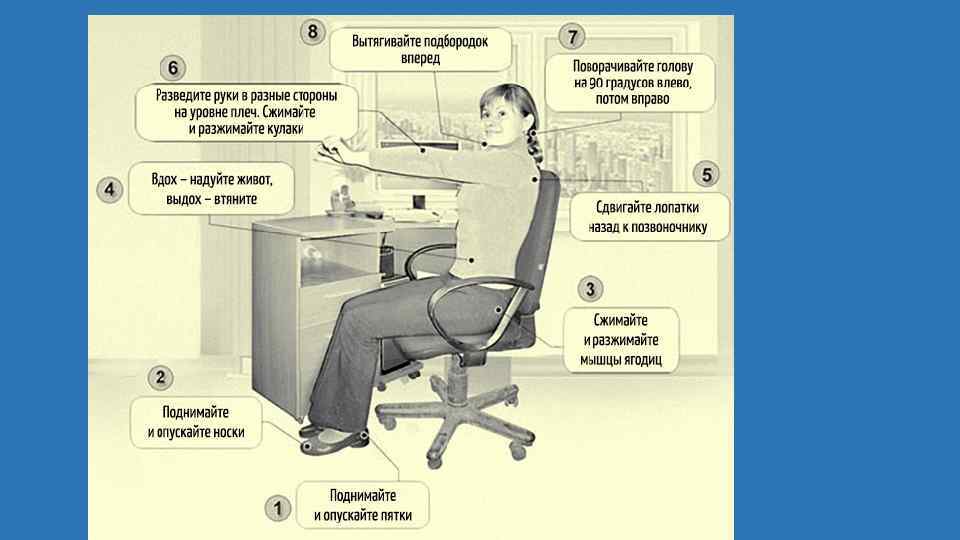 8
Вытягивайте подбородок вперед

7
Поворачивайте голову на 90 градусов влево, потом вправо

6
Разведите руки в разные стороны на уровне плеч. Сжимайте и разжимайте кулаки

4
Вдох – надуйте живот, выдох – втяните

5
Сдвигайте лопатки назад к позвоночнику

3
Сжимайте и разжимайте мышцы ягодиц

2
Поднимайте и опускайте носки

1
Поднимайте и опускайте пятки