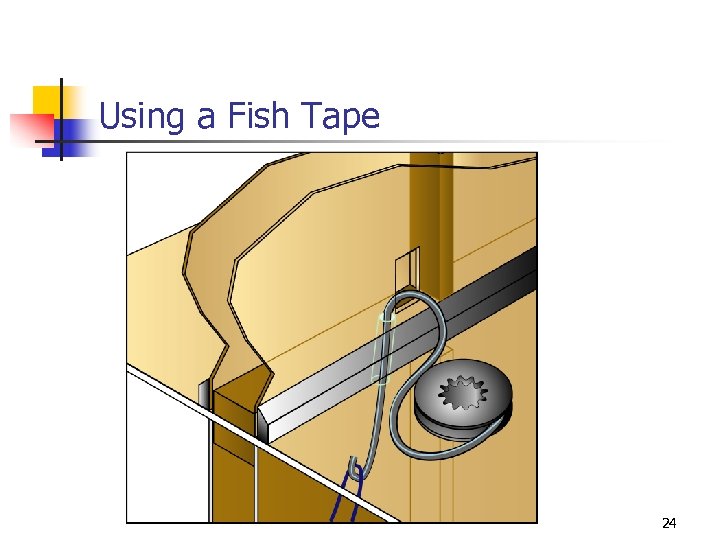 Using a Fish Tape

24