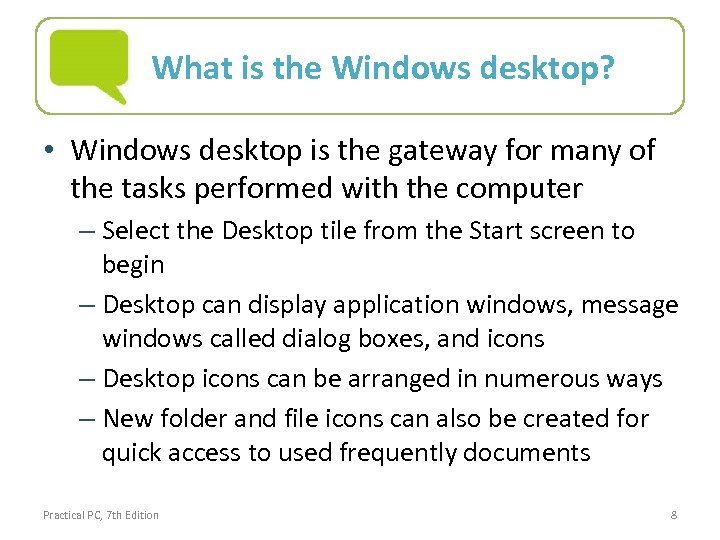 What is the Windows desktop?

• Windows desktop is the gateway for many of the tasks performed with the computer

– Select the Desktop tile from the Start screen to begin

– Desktop can display application windows, message windows called dialog boxes, and icons

– Desktop icons can be arranged in numerous ways

– New folder and file icons can also be created for quick access to used frequently documents

Practical PC, 7th Edition

8