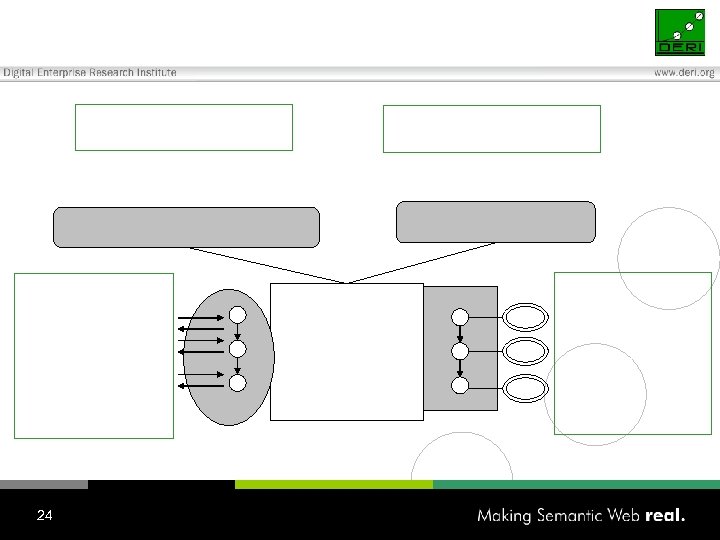 DERI

Digital Enterprise Research Institute

www.deri.org

24

Making Semantic Web real.