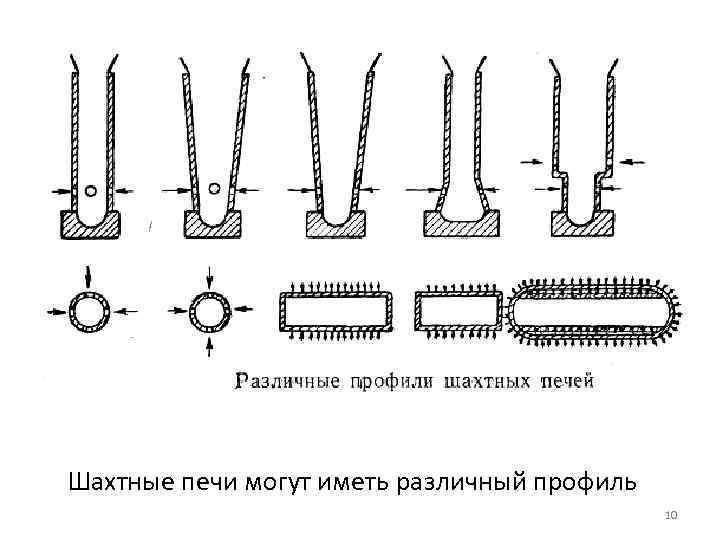 Различные профили шахтных печей

Шахтные печи могут иметь различный профиль

10