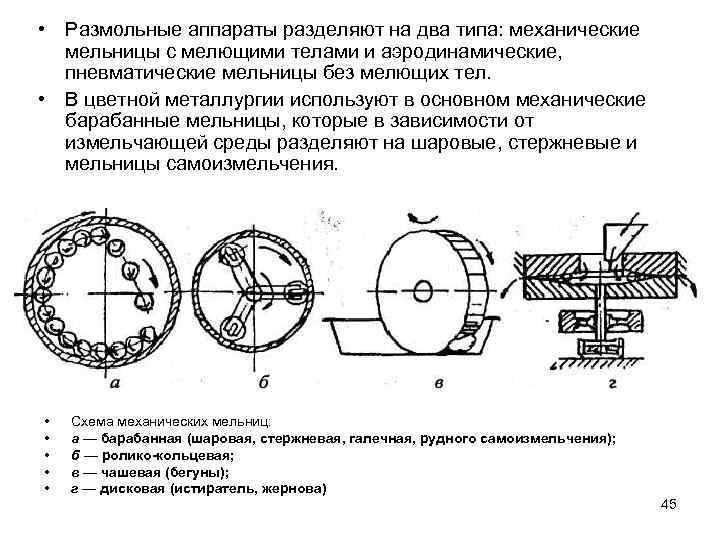 • Размольные аппараты разделяют на два типа: механические мельницы с мелющими телами и аэродинамические, пневматические мельницы без мелющих тел.

• В цветной металлургии используют в основном механические барабанные мельницы, которые в зависимости от измельчающей среды разделяют на шаровые, стержневые и мельницы самоизмельчения.

а

б

в

г

• Схема механических мельниц:
• а — барабанная (шаровая, стержневая, галечная, рудного самоизмельчения);
• б — ролико-кольцевая;
• в — чашевая (бегуны);
• г — дисковая (истиратель, жернова)

45