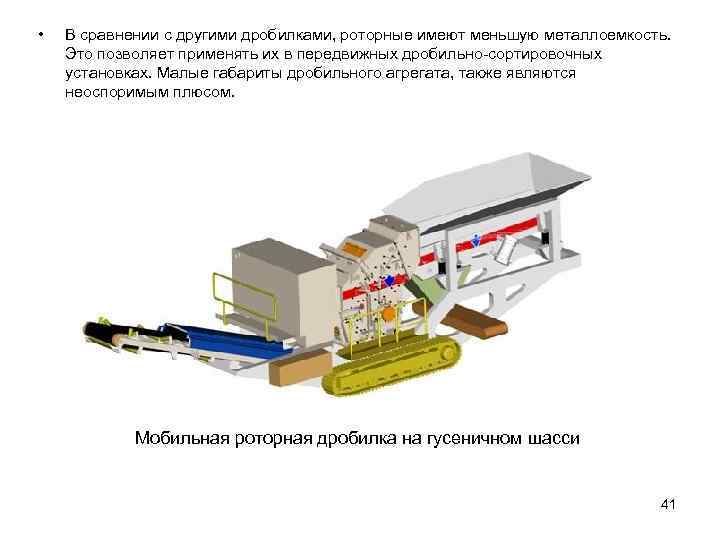 • В сравнении с другими дробилками, роторные имеют меньшую металлоемкость. Это позволяет применять их в передвижных дробильно-сортировочных установках. Малые габариты дробильного агрегата, также являются неоспоримым плюсом.

Мобильная роторная дробилка на гусеничном шасси

41