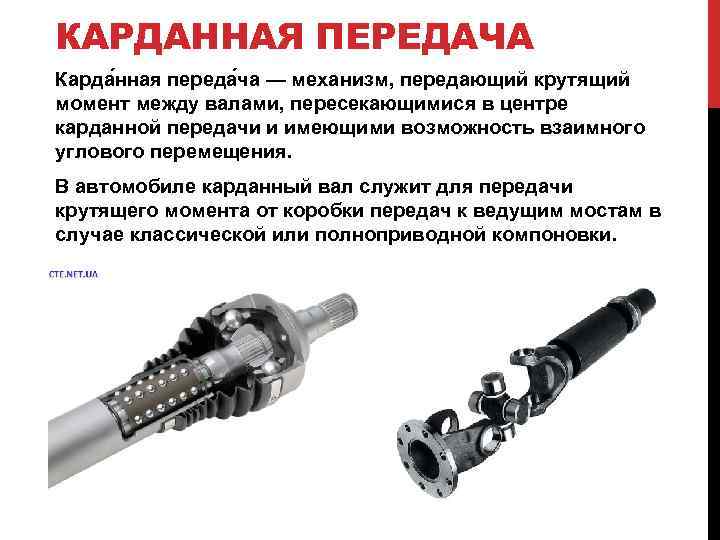 КАРДАННАЯ ПЕРЕДАЧА

Карда́нная переда́ча — механизм, передающий крутящий момент между валами, пересекающимися в центре карданной передачи и имеющими возможность взаимного углового перемещения.

В автомобиле карданный вал служит для передачи крутящего момента от коробки передач к ведущим мостам в случае классической или полноприводной компоновки.

CTE.NET.UA