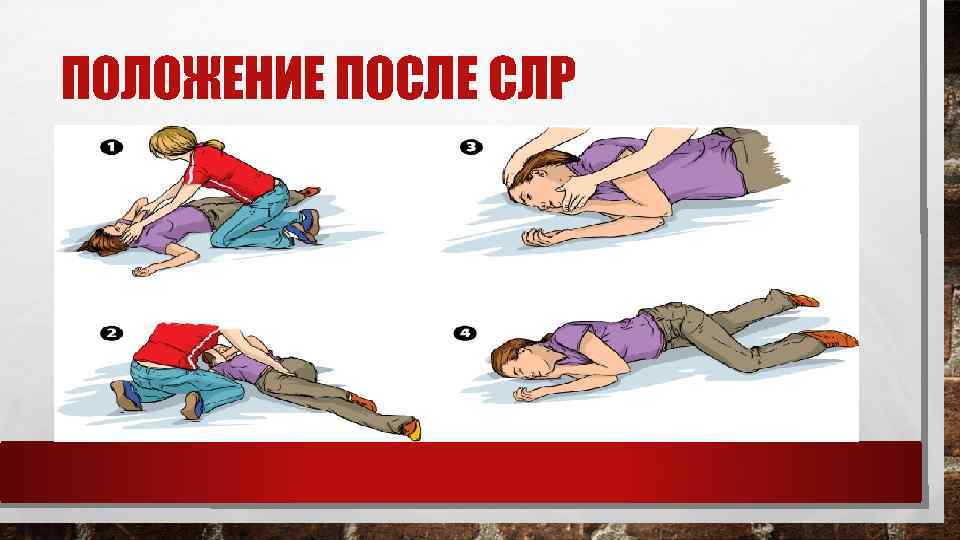 ПОЛОЖЕНИЕ ПОСЛЕ СЛР

1

3

2

4