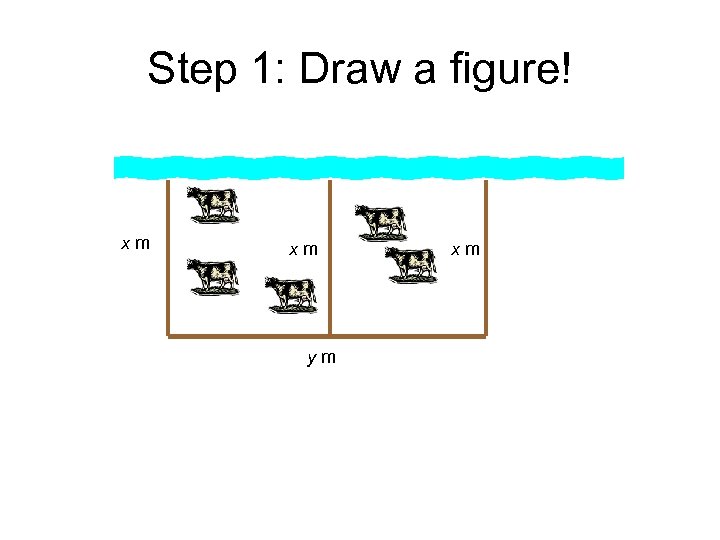 Step 1: Draw a figure!

$x$ m

$x$ m

$x$ m

$y$ m