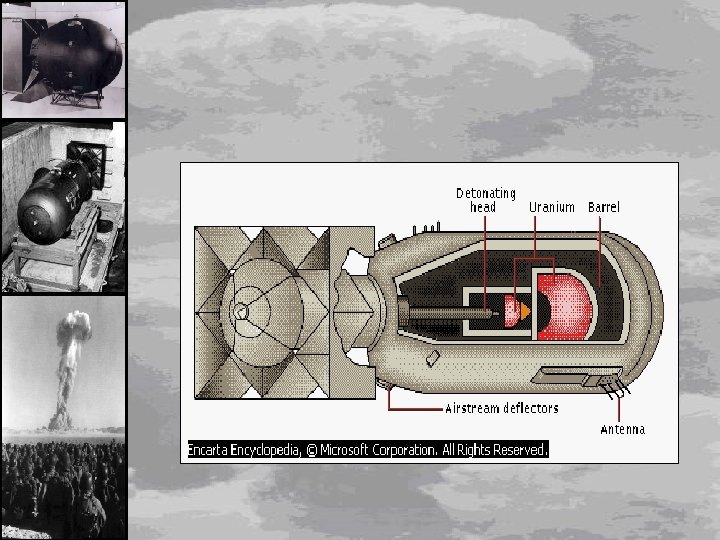 Detonating head

Uranium

Barrel

Airstream deflectors

Antenna

Encarta Encyclopedia, © Microsoft Corporation. All Rights Reserved.