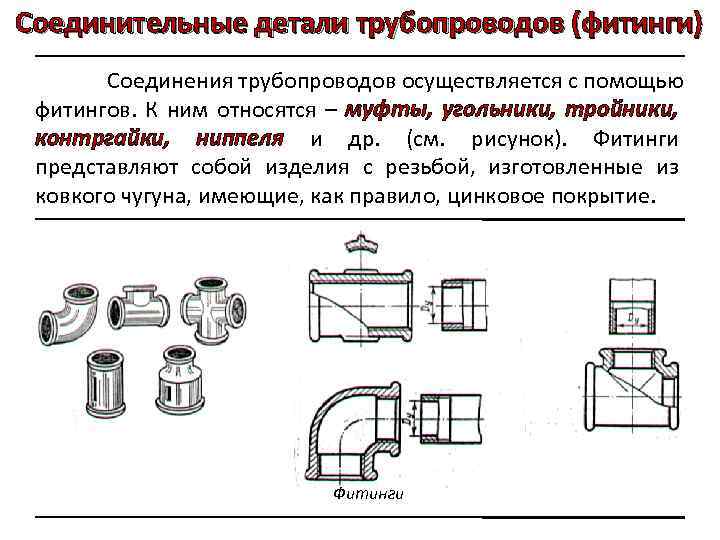 Соединительные детали трубопроводов (фитинги)

Соединения трубопроводов осуществляется с помощью фитингов. К ним относятся – муфты, угольники, тройники, контргайки, ниппеля и др. (см. рисунок). Фитинги представляют собой изделия с резьбой, изготовленные из ковкого чугуна, имеющие, как правило, цинковое покрытие.

$D_y$

$D_y$

$D_y$

Фитинги