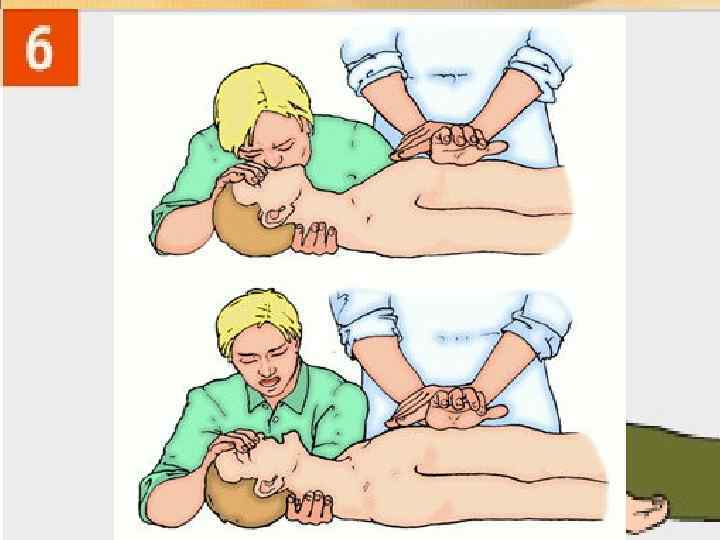 6